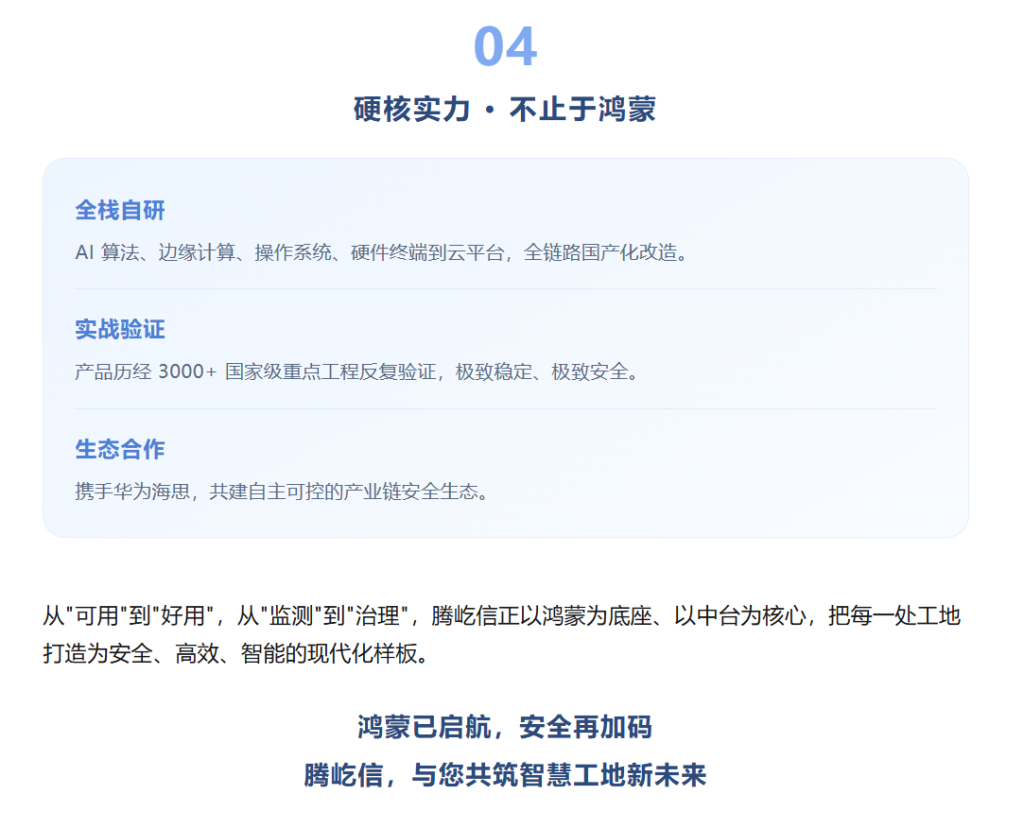 04

硬核实力 · 不止于鸿蒙

全栈自研

AI算法、边缘计算、操作系统、硬件终端到云平台，全链路国产化改造。

实战验证

产品历经3000+国家级重点工程反复验证，极致稳定、极致安全。

生态合作

携手华为海思，共建自主可控的产业链安全生态。

从“可用”到“好用”，从“监测”到“治理”，腾屹信正以鸿蒙为底座、以中台为核心，把每一处工地打造为安全、高效、智能的现代化样板。

鸿蒙已启航，安全再加码

腾屹信，与您共筑智慧工地新未来